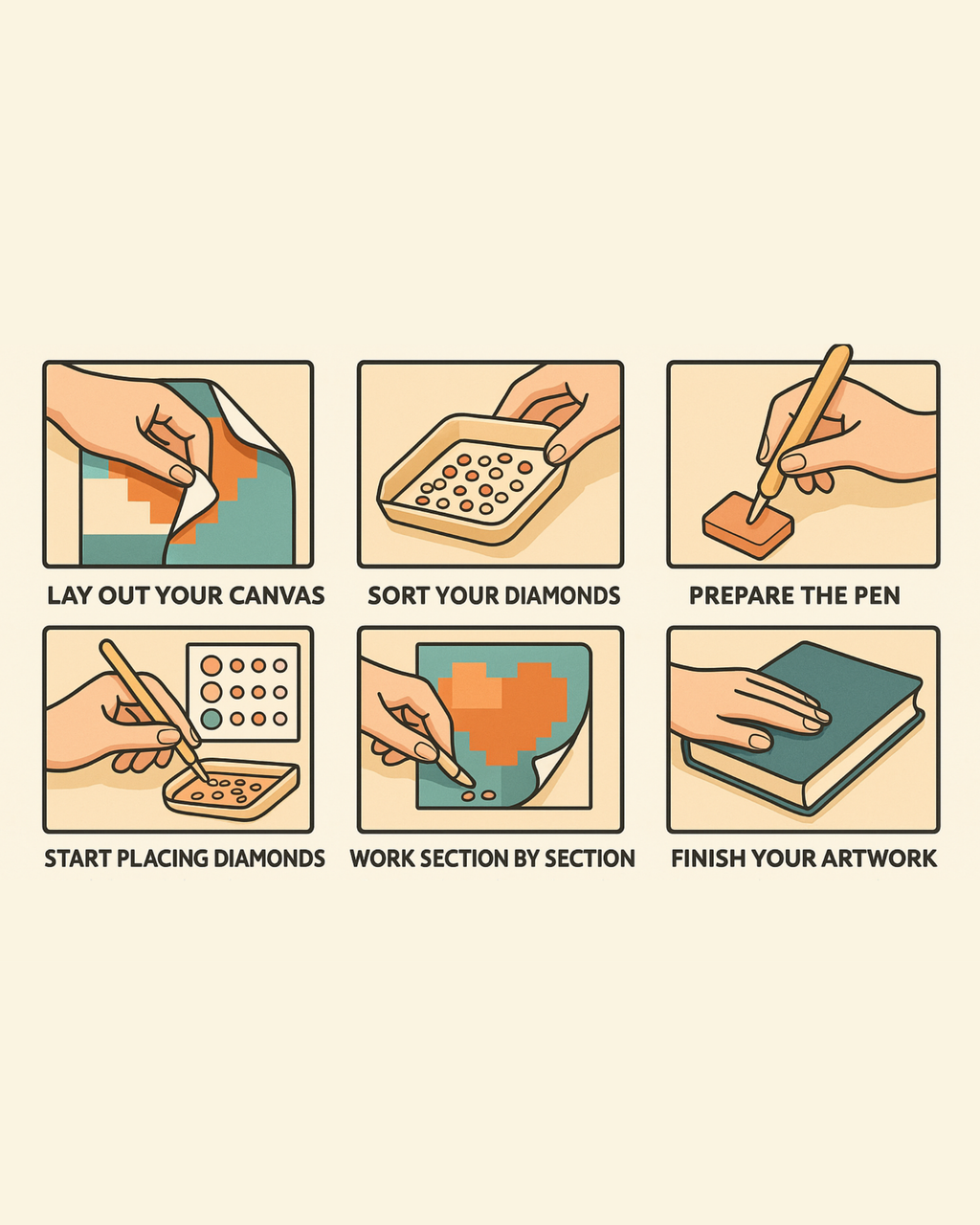 LAY OUT YOUR CANVAS

SORT YOUR DIAMONDS

PREPARE THE PEN

START PLACING DIAMONDS

WORK SECTION BY SECTION

FINISH YOUR ARTWORK